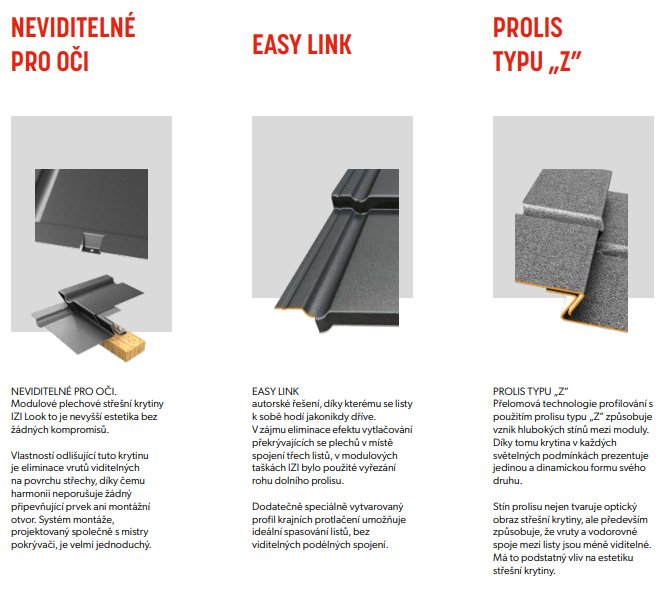 NEVIDITELNÉ PRO OČI

NEVIDITELNÉ PRO OČI.
Modulové plechové střešní krytiny IZI Look to je nevyšší estetika bez žádných kompromisů.

Vlastností odlišující tuto krytinu je eliminace vrutů viditelných na povrchu střechy, díky čemu harmonii neporušuje žádný připevňující prvek ani montážní otvor. Systém montáže, projektovaný společně s mistry pokrývači, je velmi jednoduchý.

EASY LINK

EASY LINK
autorské řešení, díky kterému se listy k sobě hodí jakonikdy dříve.
V zájmu eliminace efektu vytlačování překrývajících se plechů v místě spojení třech listů, v modulových taškách IZI bylo použité vyřezání rohu dolního prolisu.

Dodatečně speciálně vytvarovaný profil krajních protlačení umožňuje ideální spasování listů, bez viditelných podélných spojení.

PROLIS TYPU „Z"

PROLIS TYPU „Z"
Přelomová technologie profilování s použitím prolisu typu „Z" způsobuje vznik hlubokých stínů mezi moduly. Díky tomu krytina v každých světelných podmínkách prezentuje jedinou a dinamickou formu svého druhu.

Stín prolisu nejen tvaruje optický obraz střešní krytiny, ale především způsobuje, že vruty a vodorovné spoje mezi listy jsou méně viditelné. Má to podstatný vliv na estetiku střešní krytiny.